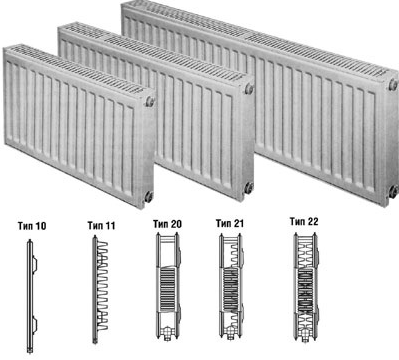 Тип 10
Тип 11
Тип 20
Тип 21
Тип 22