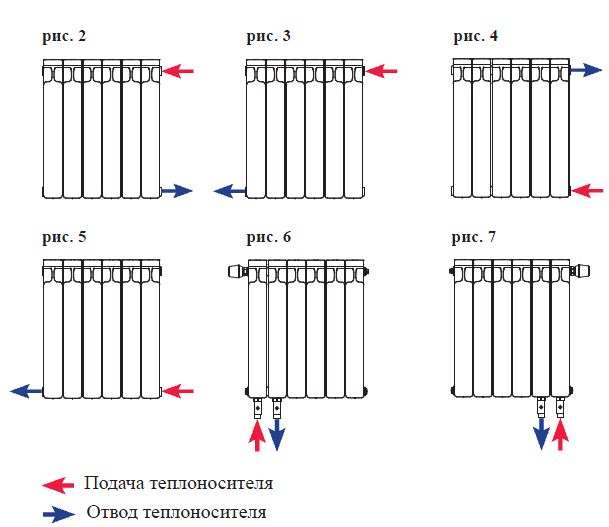 рис. 2

рис. 3

рис. 4

рис. 5

рис. 6

рис. 7

Подача теплоносителя

Отвод теплоносителя